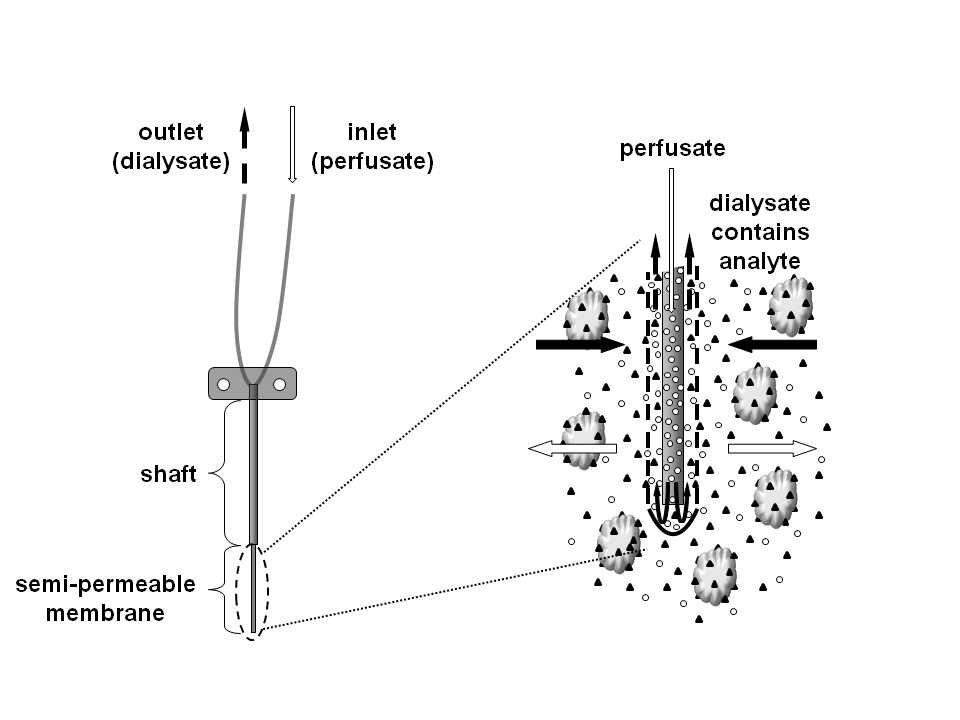 outlet
(dialysate)

inlet
(perfusate)

perfusate

dialysate
contains
analyte

shaft

semi-permeable
membrane